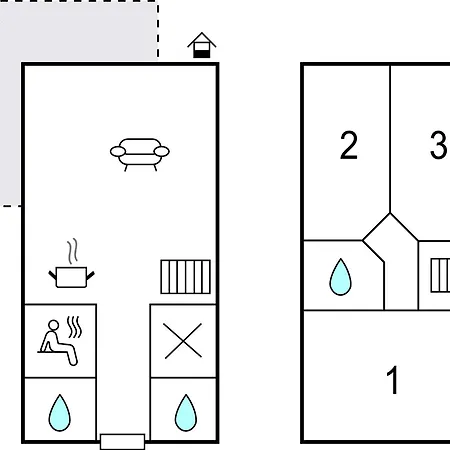 2
3
1